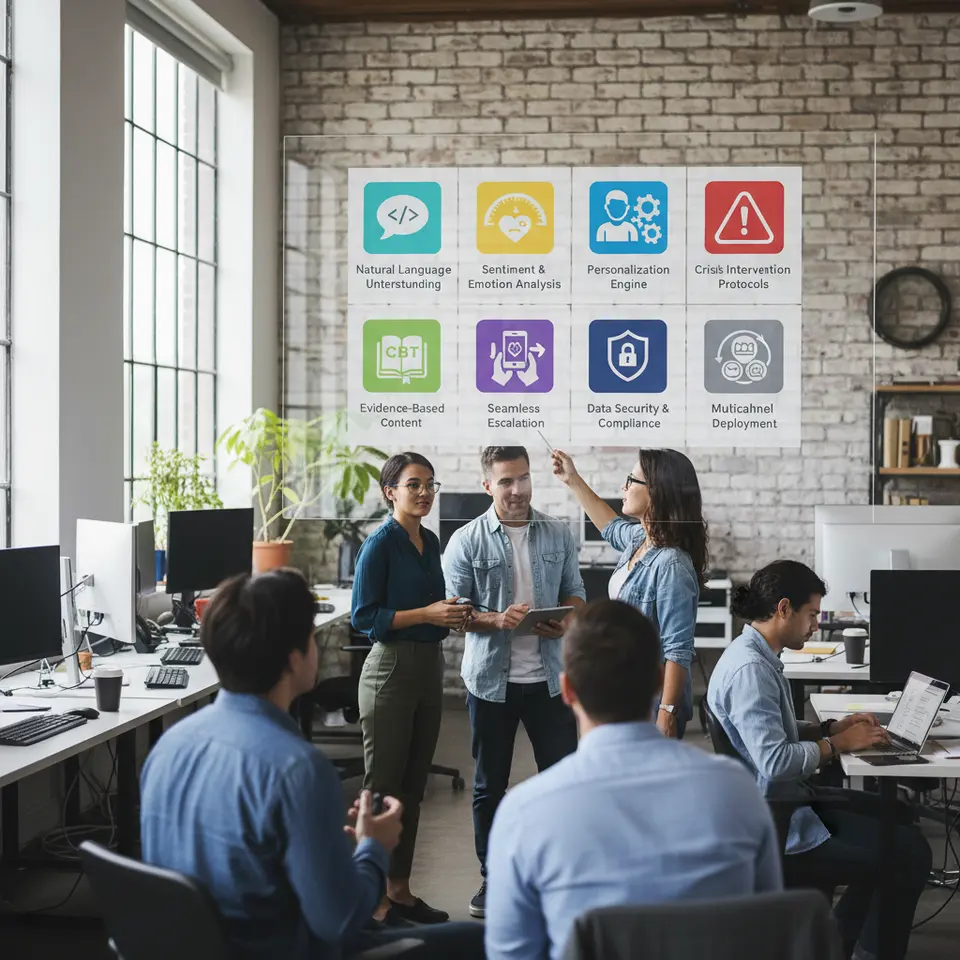 </>

Natural Language Unterstunding

Sentiment & Emotion Analysis

Personalization Engine

Crisis Intervention Protocols

CBT

Evidence-Based Content

Seamless Escalation

Data Security & Compliance

Muticahnel Deployment